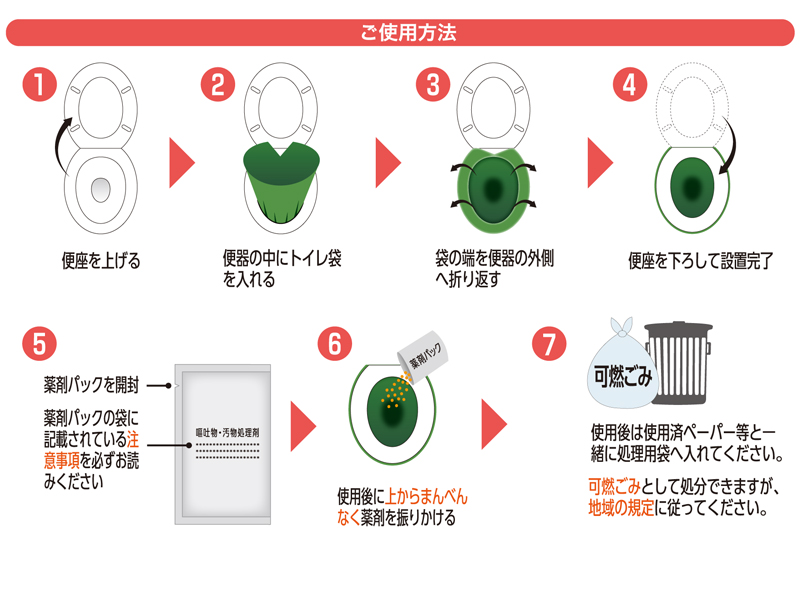 ご使用方法

1
便座を上げる

2
便器の中にトイレ袋を入れる

3
袋の端を便器の外側へ折り返す

4
便座を下ろして設置完了

5
薬剤パックを開封
薬剤パックの袋に記載されている注意事項を必ずお読みください
嘔吐物・汚物処理剤

6
薬剤パック
使用後に上からまんべんなく薬剤を振りかける

7
可燃ごみ
使用後は使用済ペーパー等と一緒に処理用袋へ入れてください。
可燃ごみとして処分できますが、地域の規定に従ってください。